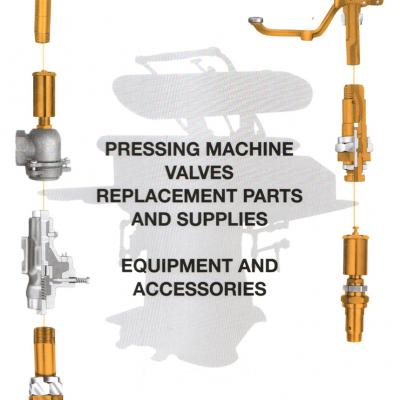 PRESSING MACHINE
VALVES
REPLACEMENT PARTS
AND SUPPLIES

EQUIPMENT AND
ACCESSORIES